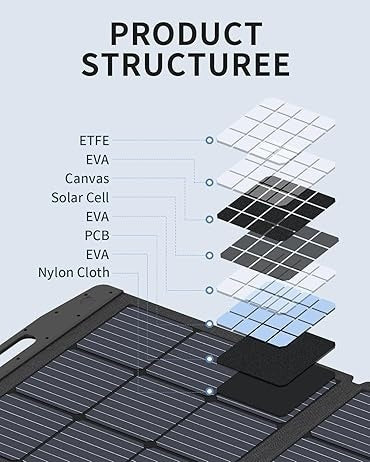 PRODUCT STRUCTUREE

ETFE
EVA
Canvas
Solar Cell
EVA
PCB
EVA
Nylon Cloth