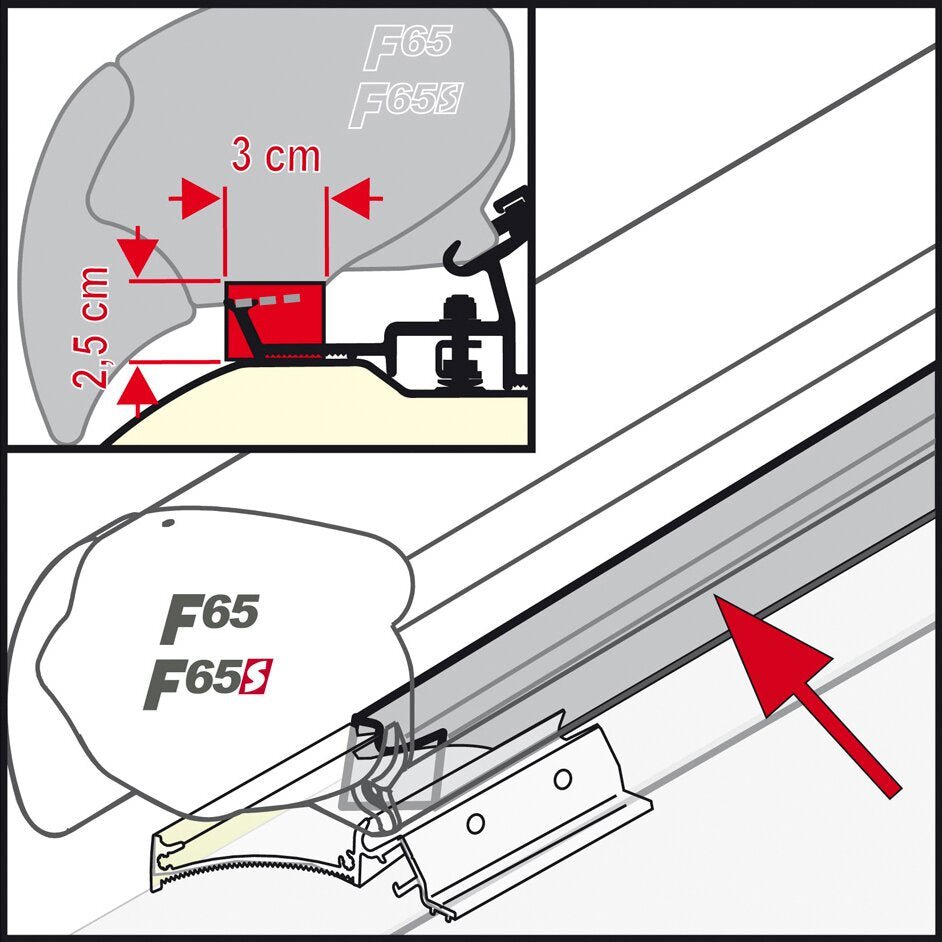 F65
F65S
3 cm
2,5 cm
F65
F65S